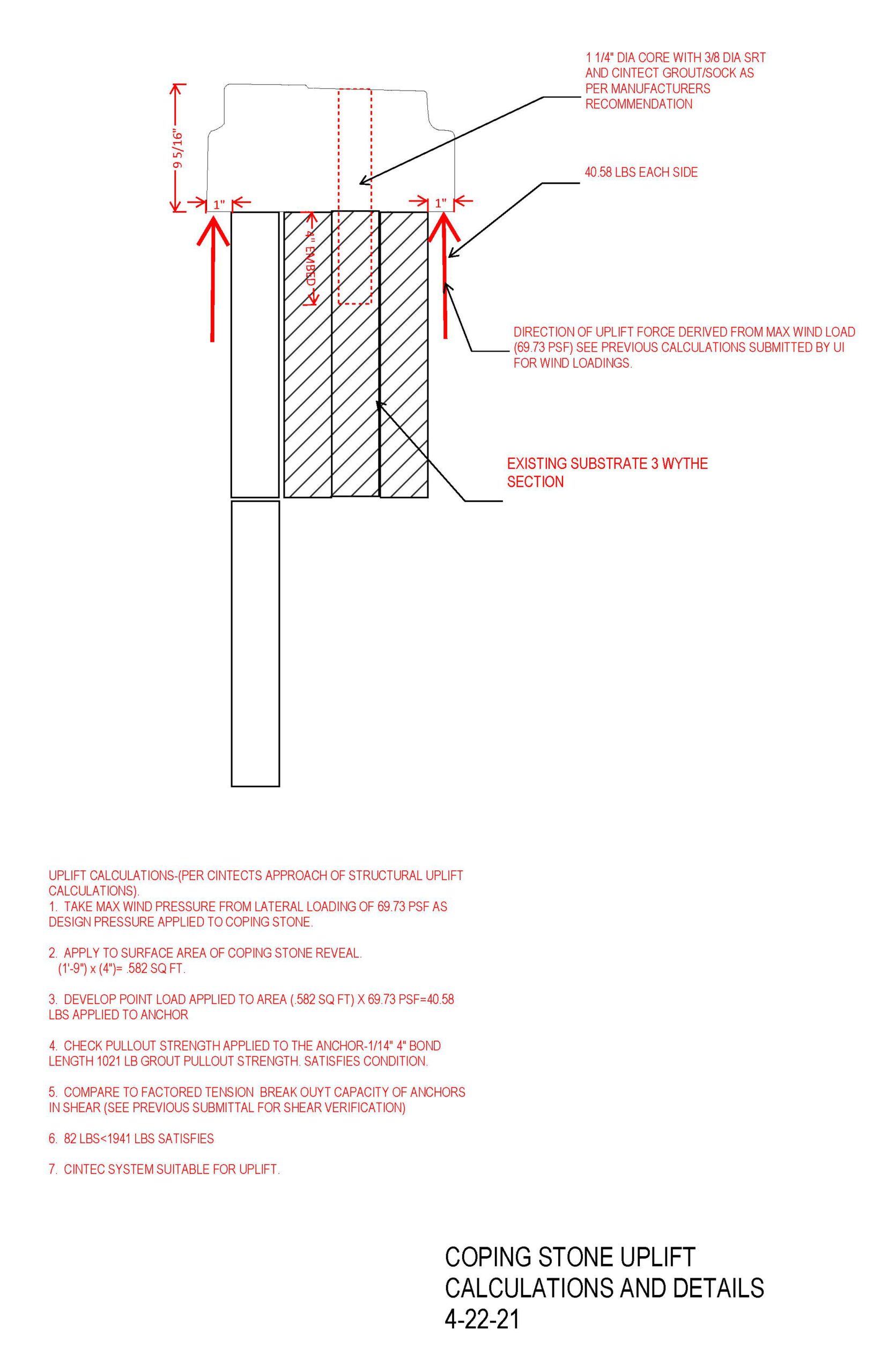 1 1/4" DIA CORE WITH 3/8 DIA SRT AND CINTECT GROUT/SOCK AS PER MANUFACTURERS RECOMMENDATION

9 5/16"

40.58 LBS EACH SIDE

1"

1"

4" EMBED

DIRECTION OF UPLIFT FORCE DERIVED FROM MAX WIND LOAD (69.73 PSF) SEE PREVIOUS CALCULATIONS SUBMITTED BY UI FOR WIND LOADINGS.

EXISTING SUBSTRATE 3 WYTHE SECTION

UPLIFT CALCULATIONS-(PER CINTECTS APPROACH OF STRUCTURAL UPLIFT CALCULATIONS).
1. TAKE MAX WIND PRESSURE FROM LATERAL LOADING OF 69.73 PSF AS DESIGN PRESSURE APPLIED TO COPING STONE.

2. APPLY TO SURFACE AREA OF COPING STONE REVEAL.
(1'-9") x (4")= .582 SQ FT.

3. DEVELOP POINT LOAD APPLIED TO AREA (.582 SQ FT) X 69.73 PSF=40.58 LBS APPLIED TO ANCHOR

4. CHECK PULLOUT STRENGTH APPLIED TO THE ANCHOR-1/14" 4" BOND LENGTH 1021 LB GROUT PULLOUT STRENGTH. SATISFIES CONDITION.

5. COMPARE TO FACTORED TENSION BREAK OUYT CAPACITY OF ANCHORS IN SHEAR (SEE PREVIOUS SUBMITTAL FOR SHEAR VERIFICATION)

6. 82 LBS<1941 LBS SATISFIES

7. CINTEC SYSTEM SUITABLE FOR UPLIFT.

COPING STONE UPLIFT CALCULATIONS AND DETAILS
4-22-21